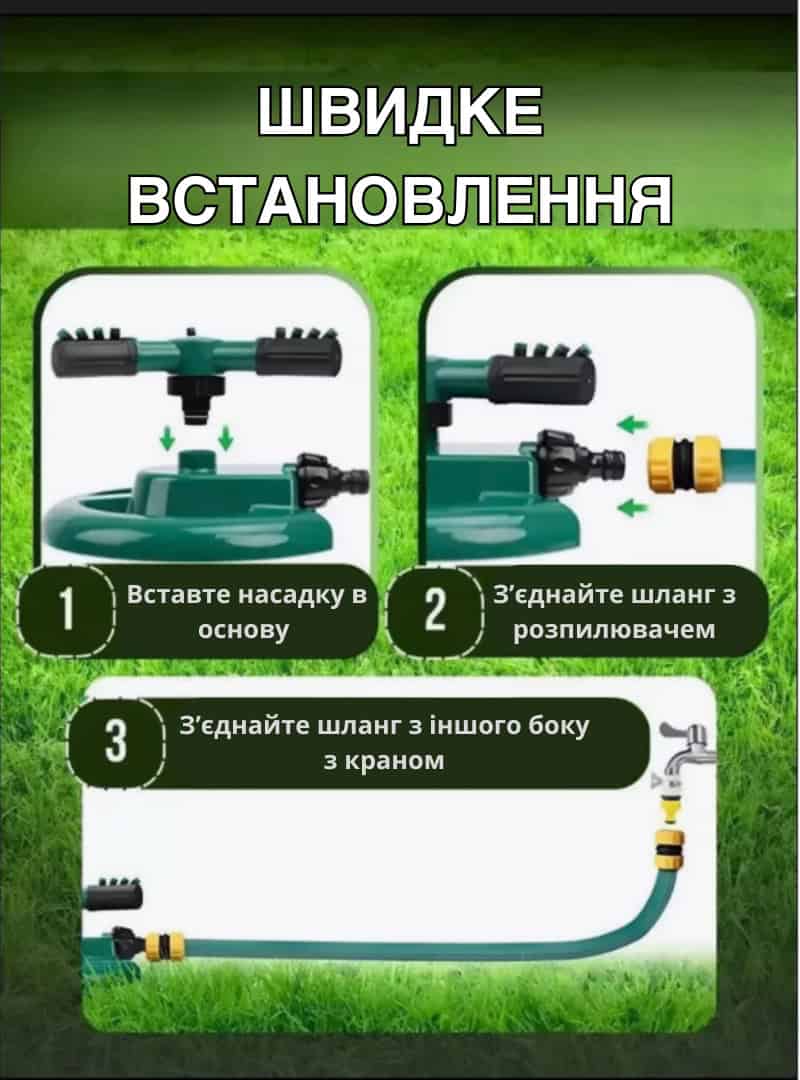 ШВИДКЕ ВСТАНОВЛЕННЯ

1 Вставте насадку в основу

2 З'єднайте шланг з розпилювачем

3 З'єднайте шланг з іншого боку з краном