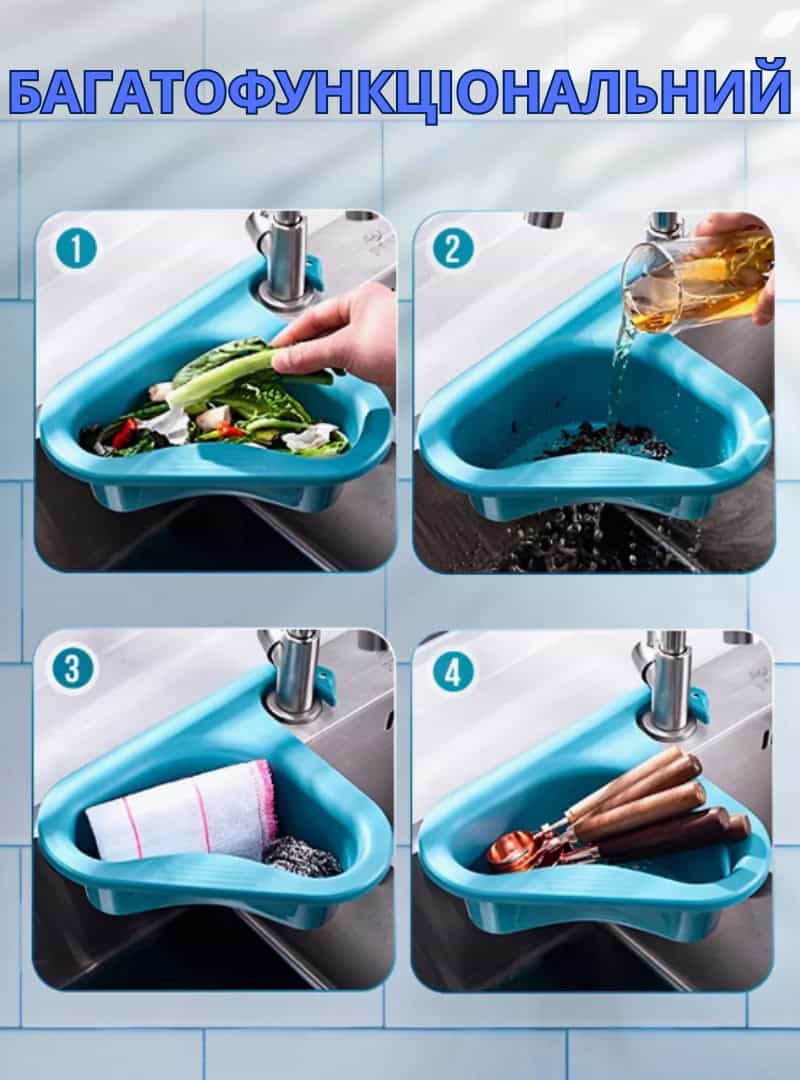 БАГАТОФУНКЦІОНАЛЬНИЙ

1

2

3

4