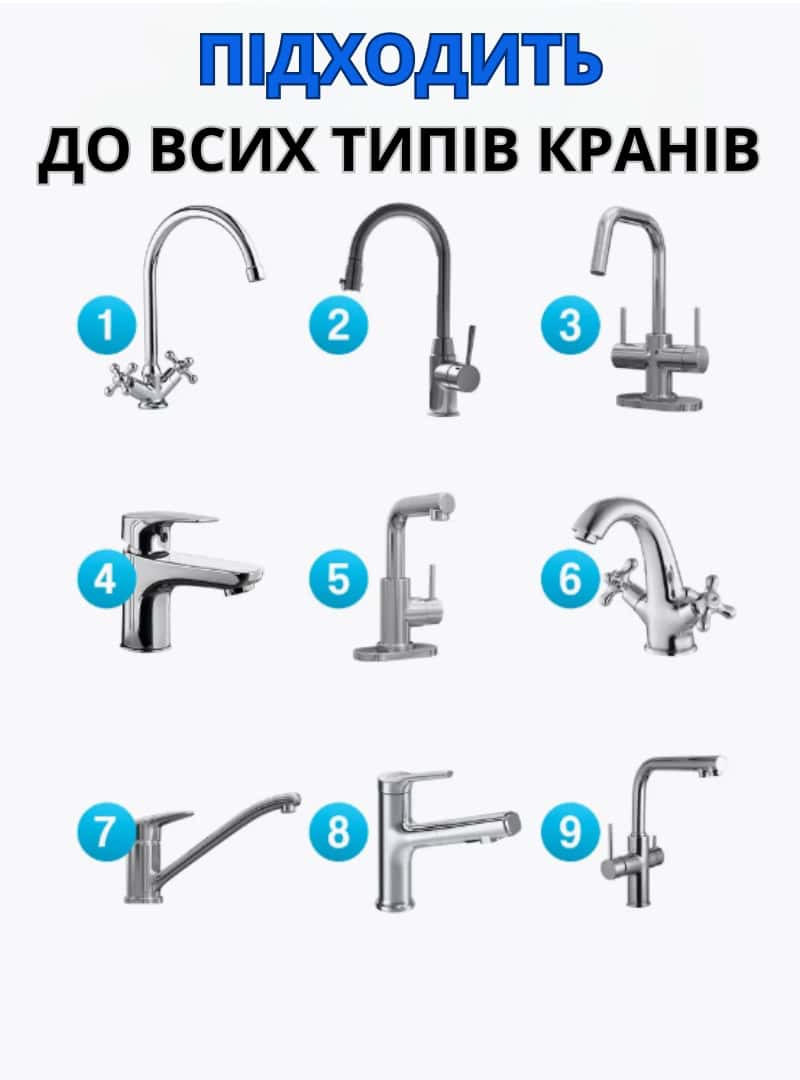 ПІДХОДИТЬ
ДО ВСИХ ТИПІВ КРАНІВ

1

2

3

4

5

6

7

8

9